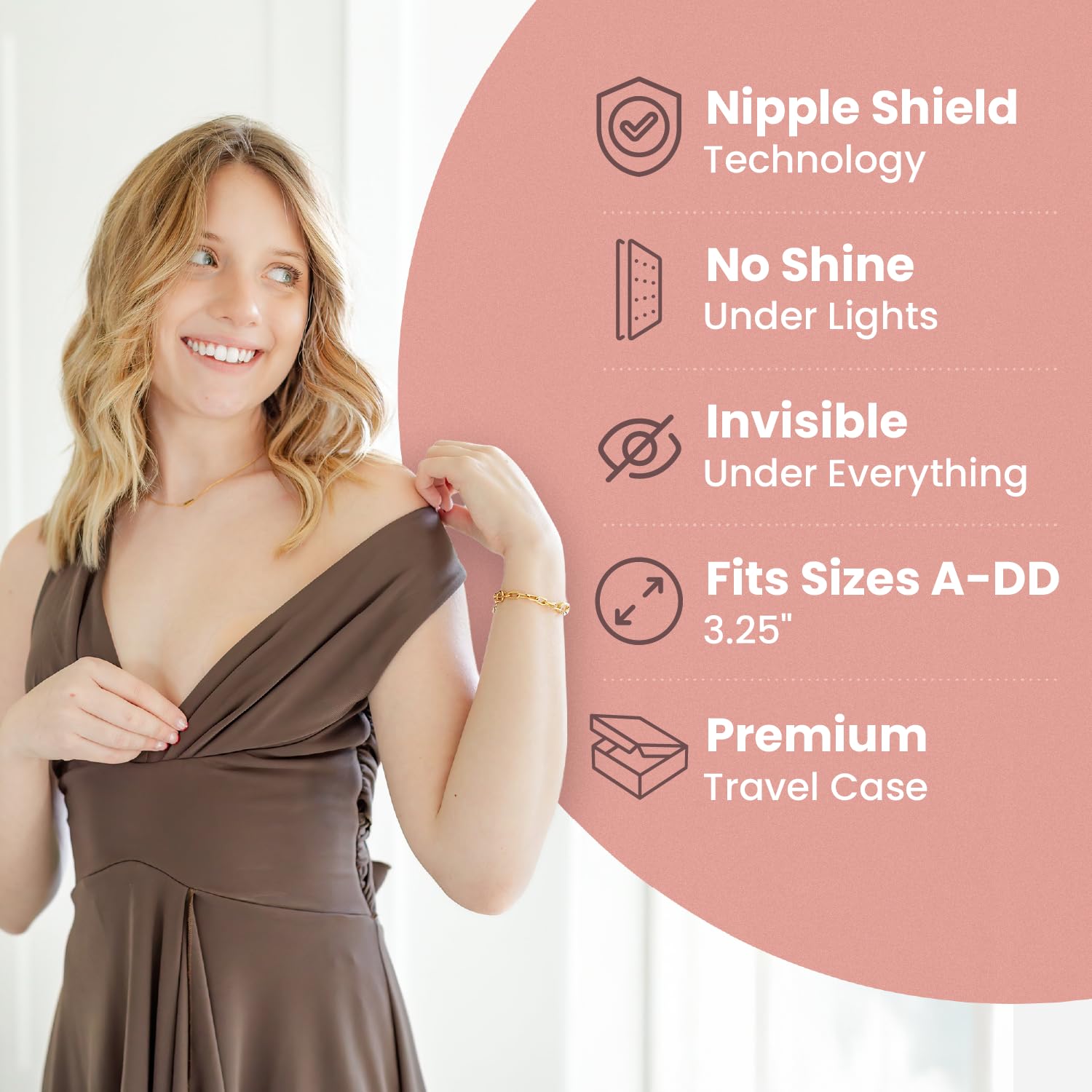 Nipple Shield
Technology

No Shine
Under Lights

Invisible
Under Everything

Fits Sizes A-DD
3.25"

Premium
Travel Case